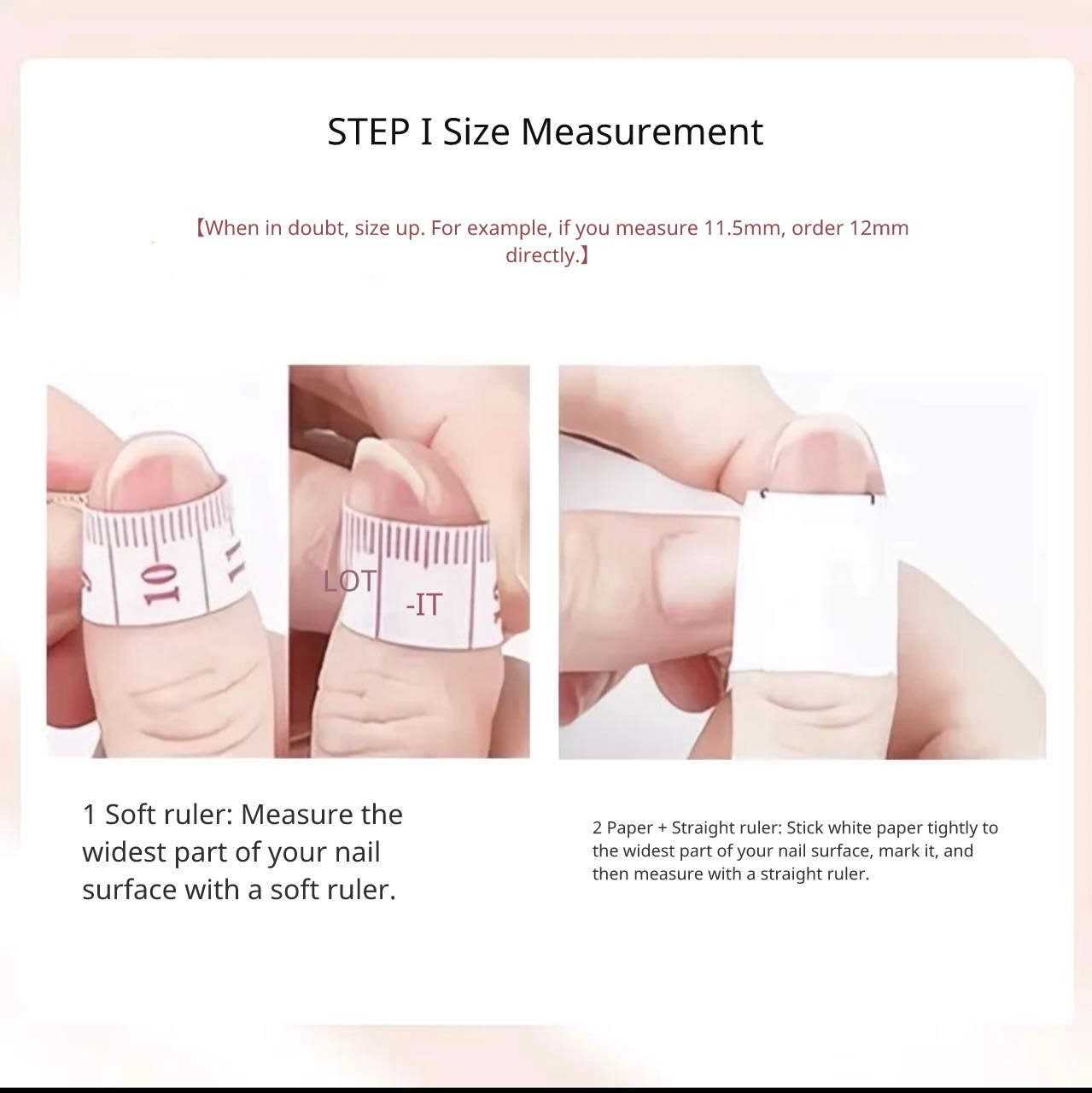 STEP I Size Measurement

【When in doubt, size up. For example, if you measure 11.5mm, order 12mm directly.】

10

11

LOT

-IT

1 Soft ruler: Measure the widest part of your nail surface with a soft ruler.

2 Paper + Straight ruler: Stick white paper tightly to the widest part of your nail surface, mark it, and then measure with a straight ruler.