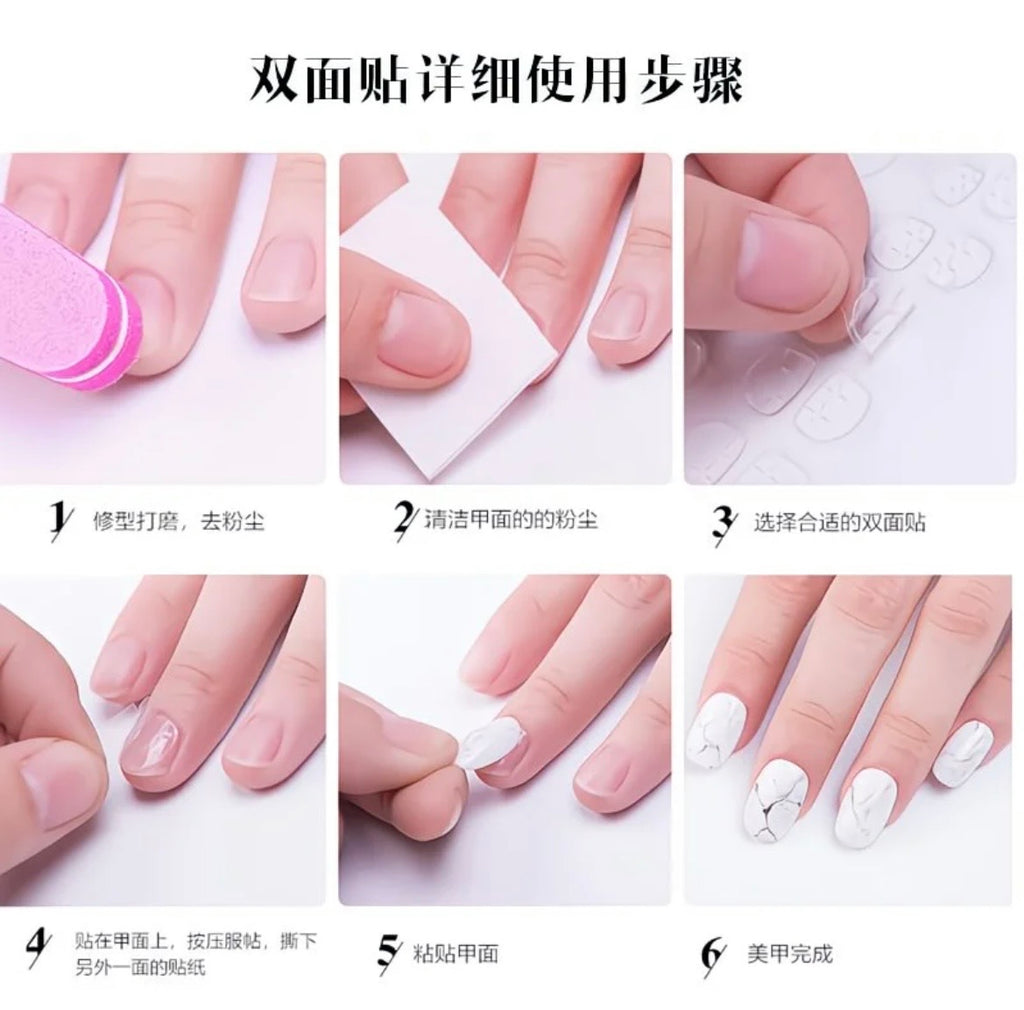 双面贴详细使用步骤

1 修型打磨，去粉尘

2 清洁甲面的的粉尘

3 选择合适的双面贴

4 贴在甲面上，按压服帖，撕下另外一面的贴纸

5 粘贴甲面

6 美甲完成