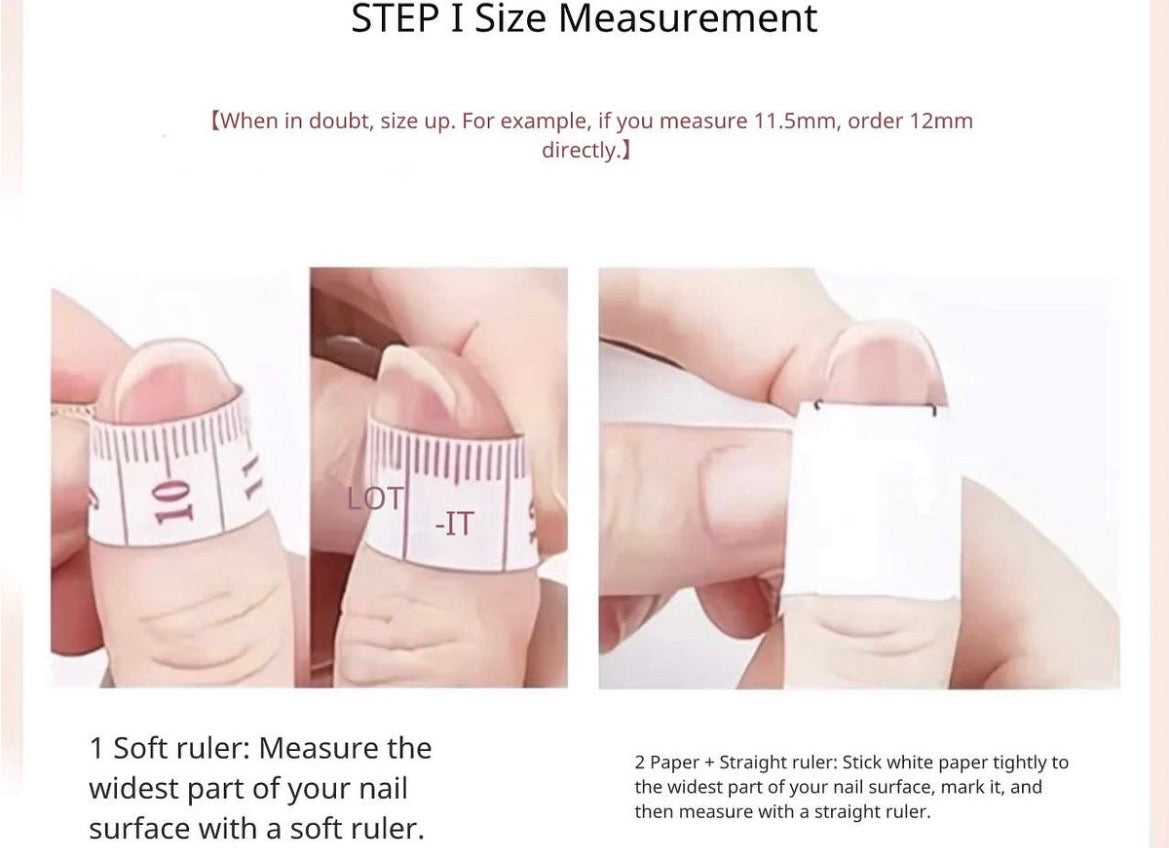 STEP I Size Measurement

【When in doubt, size up. For example, if you measure 11.5mm, order 12mm directly.】

10

11

LOT

-IT

1 Soft ruler: Measure the widest part of your nail surface with a soft ruler.

2 Paper + Straight ruler: Stick white paper tightly to the widest part of your nail surface, mark it, and then measure with a straight ruler.